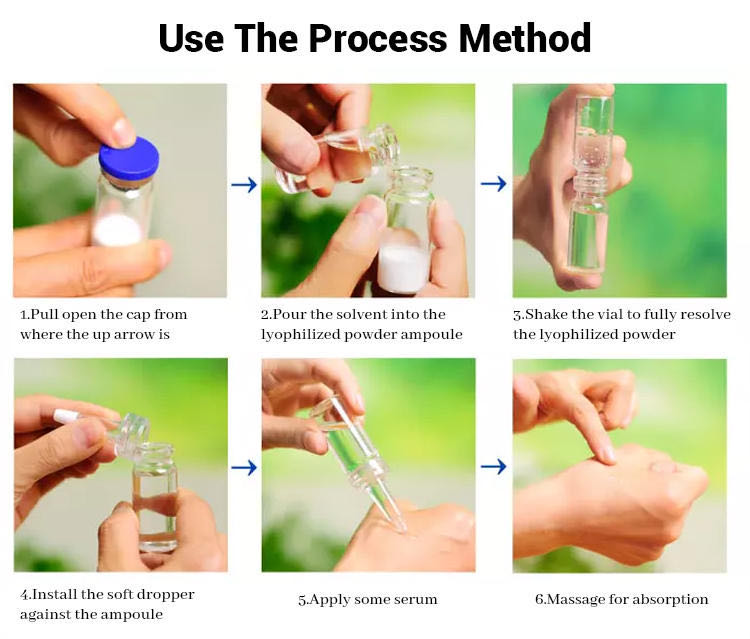 Use The Process Method

1.Pull open the cap from where the up arrow is

2.Pour the solvent into the lyophilized powder ampoule

3.Shake the vial to fully resolve the lyophilized powder

4.Install the soft dropper against the ampoule

5.Apply some serum

6.Massage for absorption